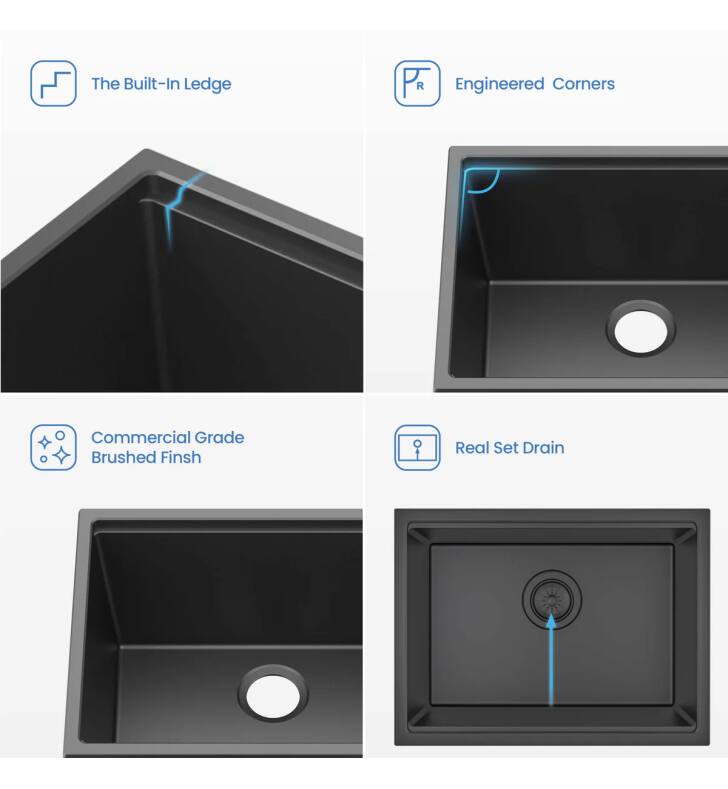 The Built-In Ledge

R

Engineered Corners

Commercial Grade Brushed Finsh

Real Set Drain