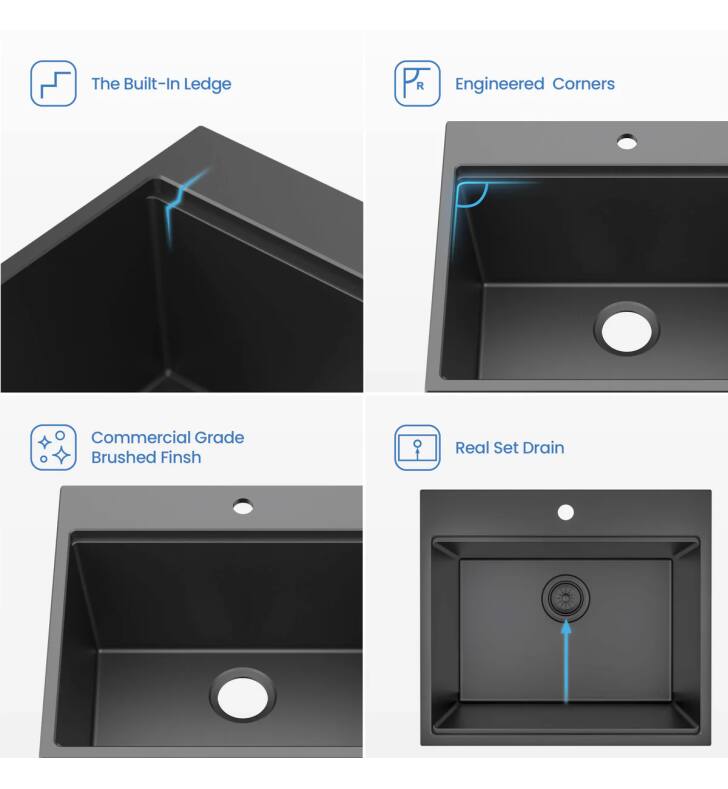 The Built-In Ledge

R

Engineered Corners

Commercial Grade Brushed Finsh

Real Set Drain