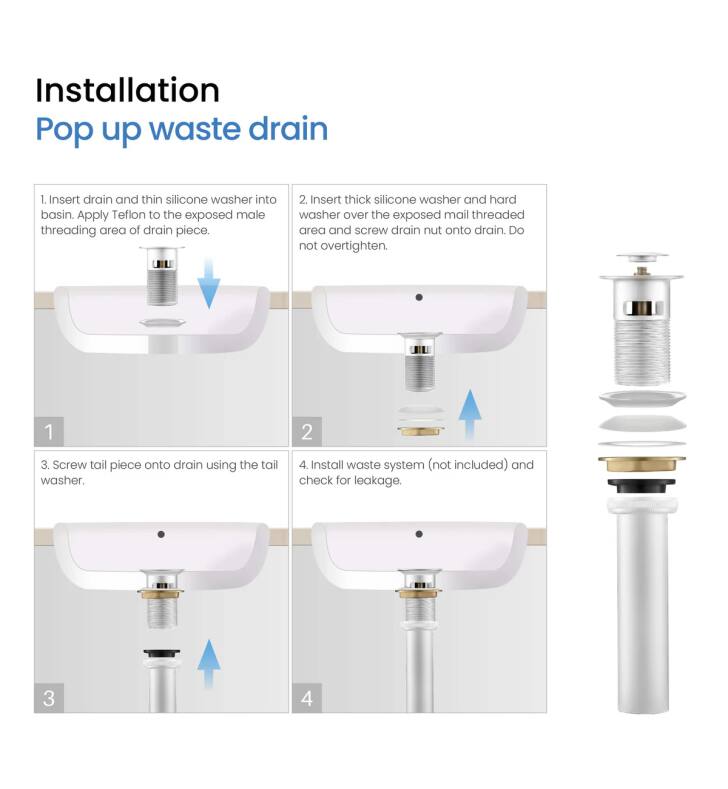 Installation
Pop up waste drain

1. Insert drain and thin silicone washer into basin. Apply Teflon to the exposed male threading area of drain piece.

1

2. Insert thick silicone washer and hard washer over the exposed mail threaded area and screw drain nut onto drain. Do not overtighten.

2

3. Screw tail piece onto drain using the tail washer.

3

4. Install waste system (not included) and check for leakage.

4