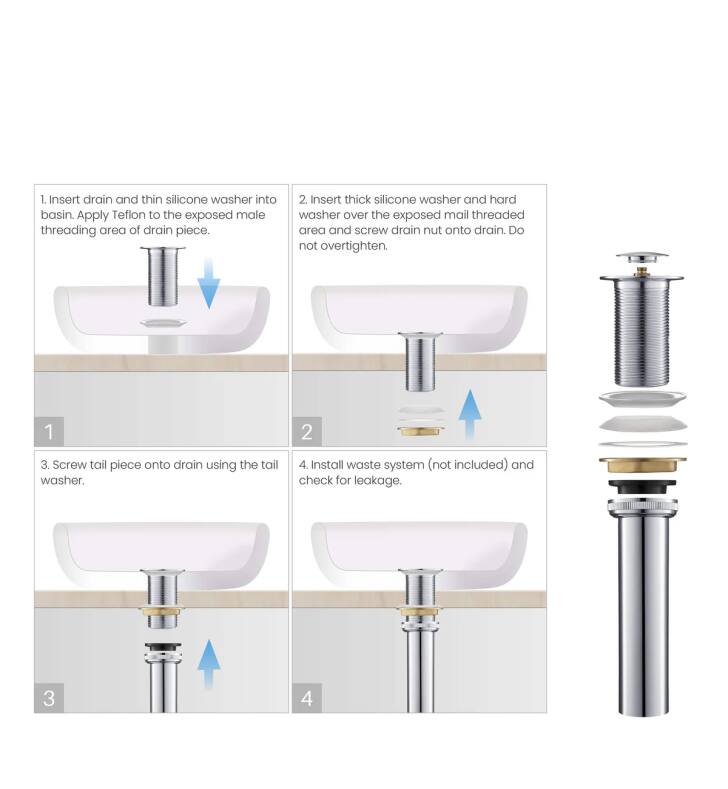 1. Insert drain and thin silicone washer into basin. Apply Teflon to the exposed male threading area of drain piece.

1

2. Insert thick silicone washer and hard washer over the exposed mail threaded area and screw drain nut onto drain. Do not overtighten.

2

3. Screw tail piece onto drain using the tail washer.

3

4. Install waste system (not included) and check for leakage.

4