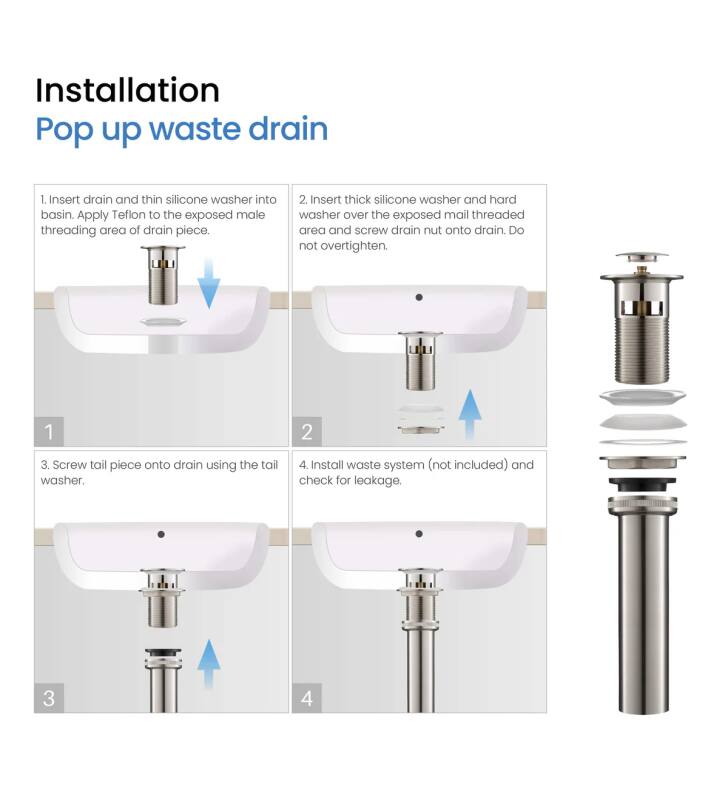 Installation
Pop up waste drain

1. Insert drain and thin silicone washer into basin. Apply Teflon to the exposed male threading area of drain piece.

1

2. Insert thick silicone washer and hard washer over the exposed mail threaded area and screw drain nut onto drain. Do not overtighten.

2

3. Screw tail piece onto drain using the tail washer.

3

4. Install waste system (not included) and check for leakage.

4