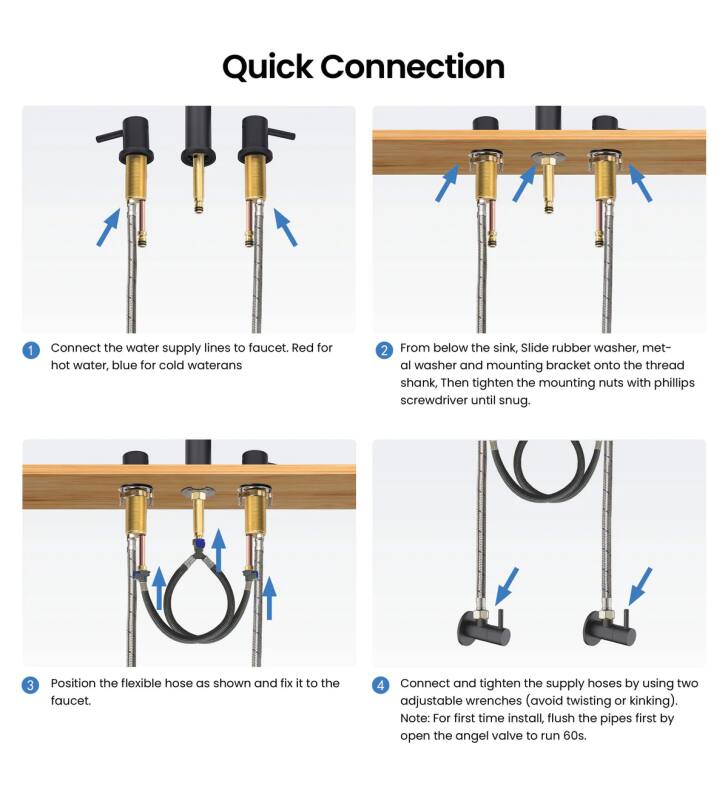 Quick Connection

1 Connect the water supply lines to faucet. Red for hot water, blue for cold waterans

2 From below the sink, Slide rubber washer, metal washer and mounting bracket onto the thread shank, Then tighten the mounting nuts with phillips screwdriver until snug.

3 Position the flexible hose as shown and fix it to the faucet.

4 Connect and tighten the supply hoses by using two adjustable wrenches (avoid twisting or kinking). Note: For first time install, flush the pipes first by open the angel valve to run 60s.