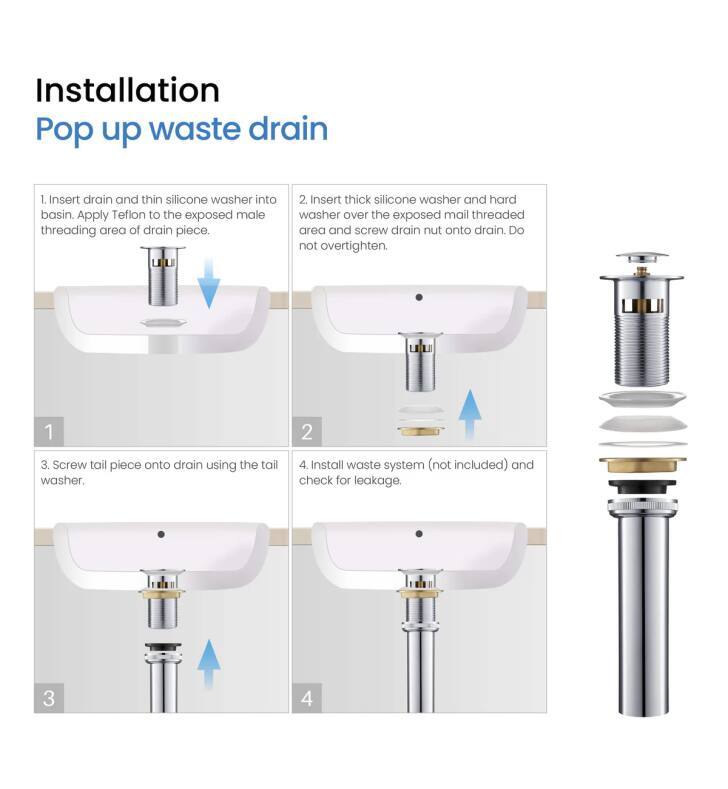 Installation
Pop up waste drain

1. Insert drain and thin silicone washer into basin. Apply Teflon to the exposed male threading area of drain piece.

1

2. Insert thick silicone washer and hard washer over the exposed mail threaded area and screw drain nut onto drain. Do not overtighten.

2

3. Screw tail piece onto drain using the tail washer.

3

4. Install waste system (not included) and check for leakage.

4