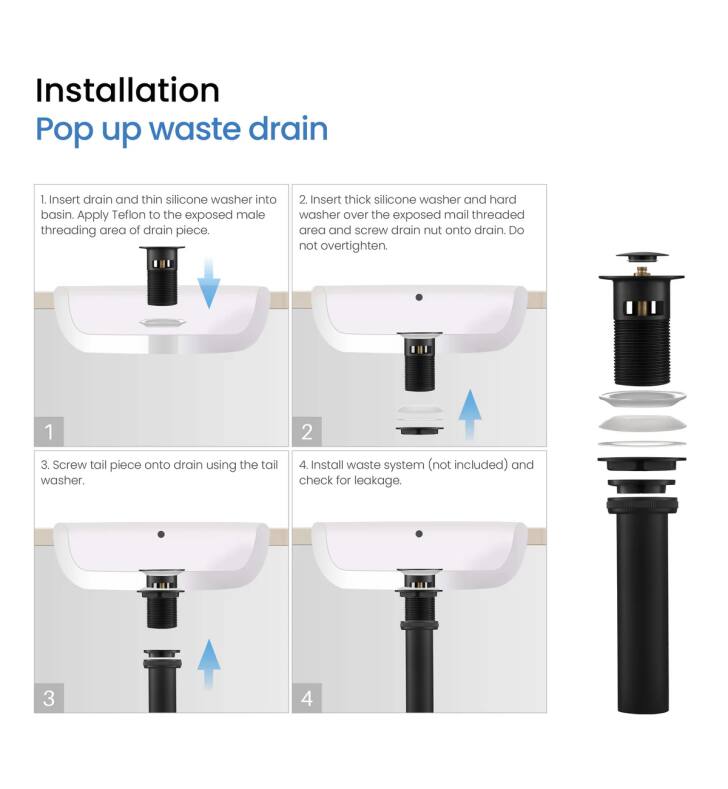 Installation
Pop up waste drain

1. Insert drain and thin silicone washer into basin. Apply Teflon to the exposed male threading area of drain piece.

1

2. Insert thick silicone washer and hard washer over the exposed mail threaded area and screw drain nut onto drain. Do not overtighten.

2

3. Screw tail piece onto drain using the tail washer.

3

4. Install waste system (not included) and check for leakage.

4