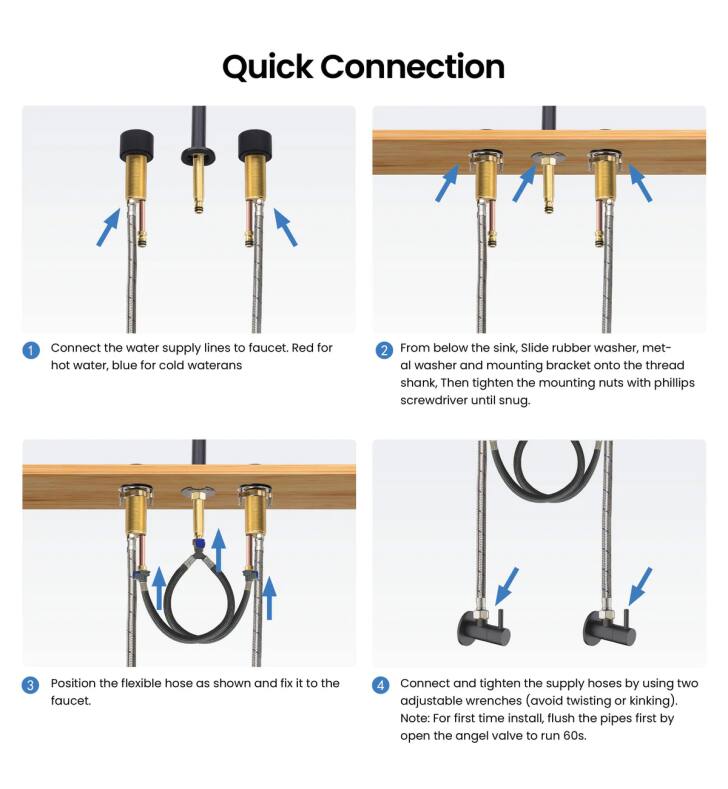 Quick Connection

1 Connect the water supply lines to faucet. Red for hot water, blue for cold waterans

2 From below the sink, Slide rubber washer, metal washer and mounting bracket onto the thread shank, Then tighten the mounting nuts with phillips screwdriver until snug.

3 Position the flexible hose as shown and fix it to the faucet.

4 Connect and tighten the supply hoses by using two adjustable wrenches (avoid twisting or kinking). Note: For first time install, flush the pipes first by open the angel valve to run 60s.