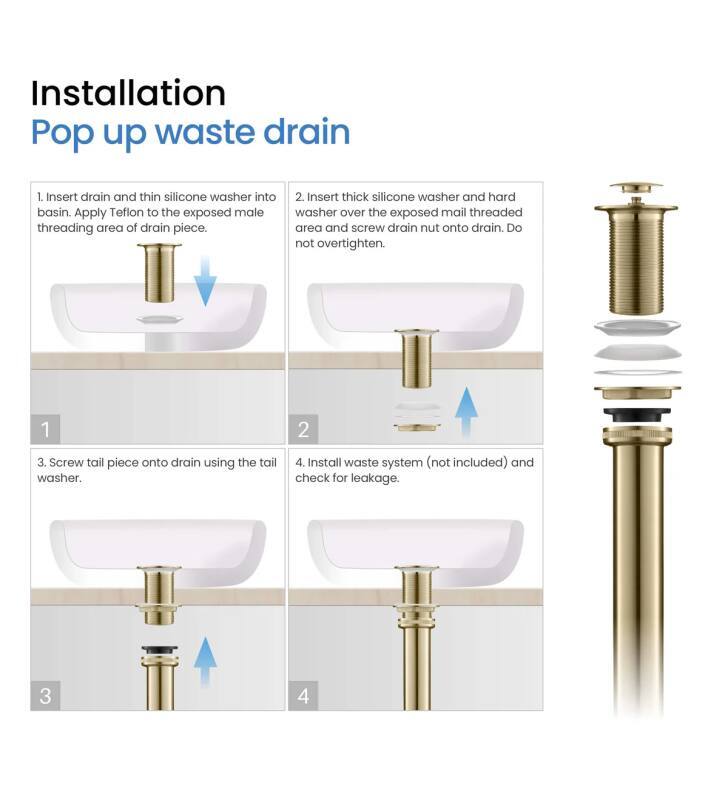 Installation
Pop up waste drain

1. Insert drain and thin silicone washer into basin. Apply Teflon to the exposed male threading area of drain piece.

1

2. Insert thick silicone washer and hard washer over the exposed mail threaded area and screw drain nut onto drain. Do not overtighten.

2

3. Screw tail piece onto drain using the tail washer.

3

4. Install waste system (not included) and check for leakage.

4