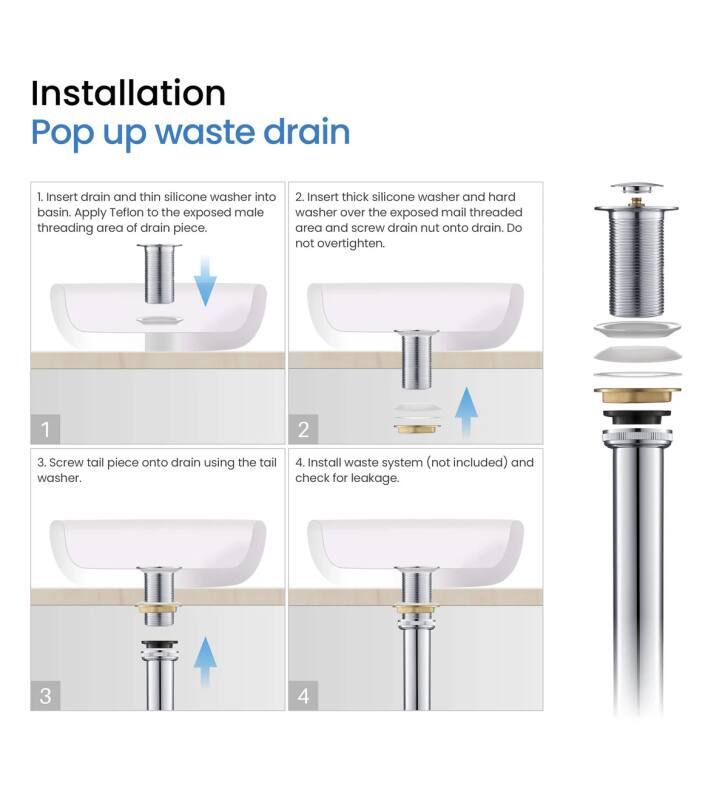 Installation
Pop up waste drain

1. Insert drain and thin silicone washer into basin. Apply Teflon to the exposed male threading area of drain piece.

1

2. Insert thick silicone washer and hard washer over the exposed mail threaded area and screw drain nut onto drain. Do not overtighten.

2

3. Screw tail piece onto drain using the tail washer.

3

4. Install waste system (not included) and check for leakage.

4