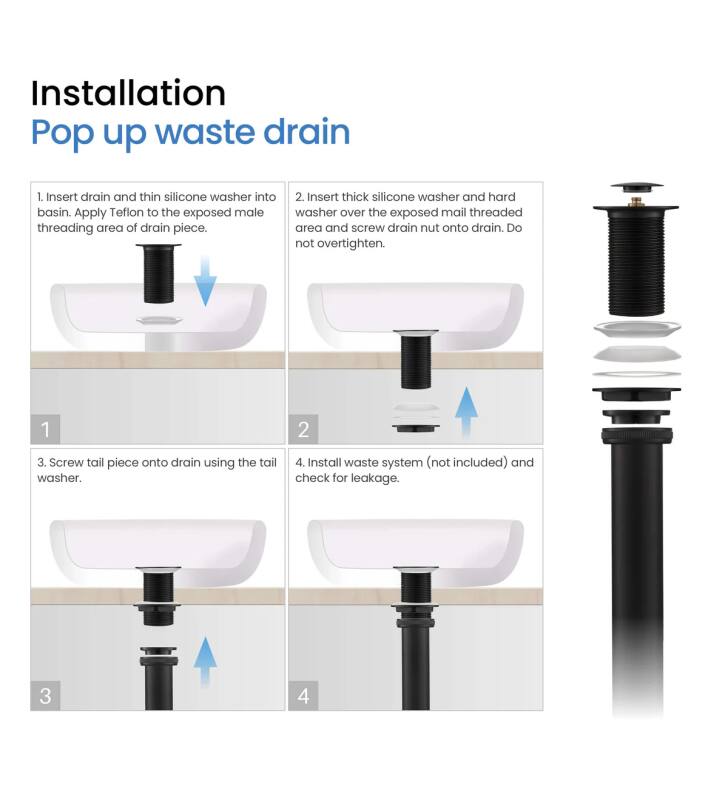 Installation
Pop up waste drain

1. Insert drain and thin silicone washer into basin. Apply Teflon to the exposed male threading area of drain piece.

1

2. Insert thick silicone washer and hard washer over the exposed mail threaded area and screw drain nut onto drain. Do not overtighten.

2

3. Screw tail piece onto drain using the tail washer.

3

4. Install waste system (not included) and check for leakage.

4