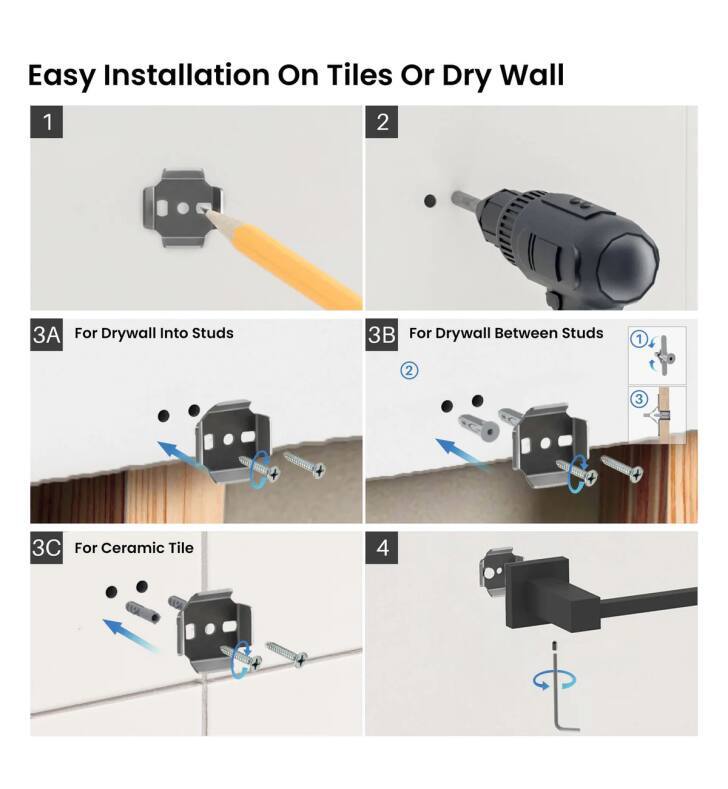 Easy Installation On Tiles Or Dry Wall

1

2

3A For Drywall Into Studs

3B For Drywall Between Studs

①

②

③

3C For Ceramic Tile

4