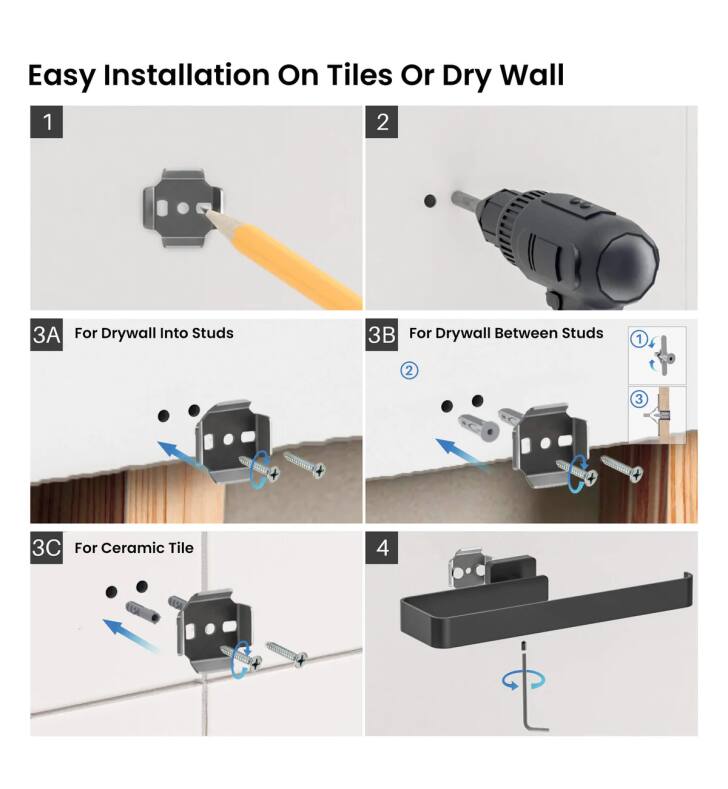 Easy Installation On Tiles Or Dry Wall

1

2

3A For Drywall Into Studs

3B For Drywall Between Studs

①

②

③

3C For Ceramic Tile

4