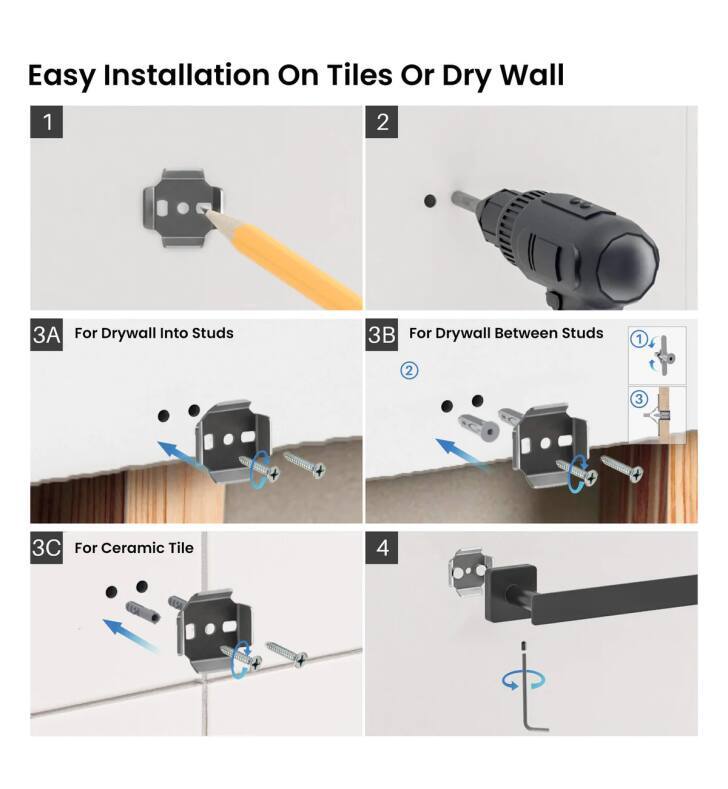 Easy Installation On Tiles Or Dry Wall

1

2

3A For Drywall Into Studs

3B For Drywall Between Studs

①

②

③

3C For Ceramic Tile

4