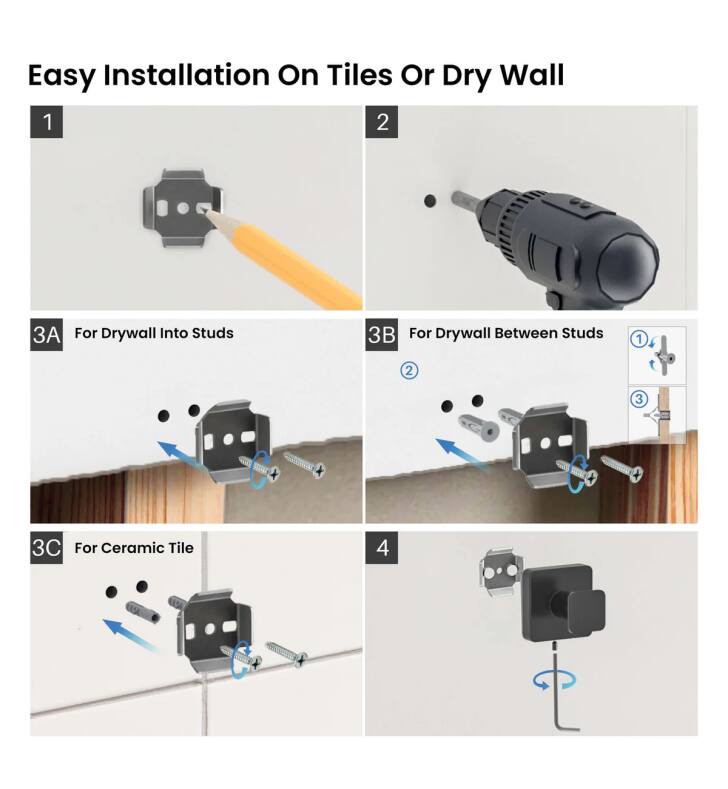 Easy Installation On Tiles Or Dry Wall

1

2

3A For Drywall Into Studs

3B For Drywall Between Studs

①

②

③

3C For Ceramic Tile

4